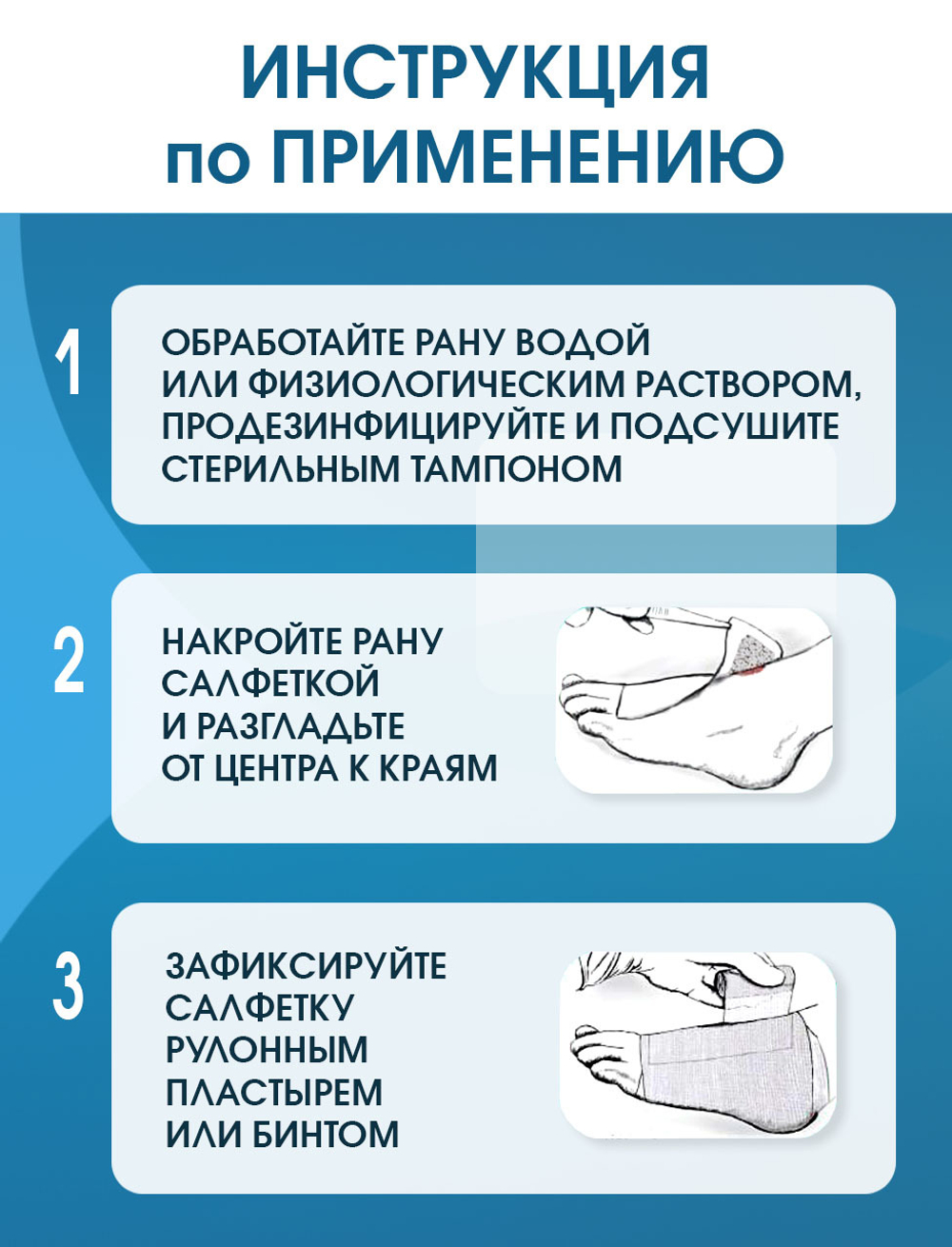 ИНСТРУКЦИЯ
по ПРИМЕНЕНИЮ

1

ОБРАБОТАЙТЕ РАНУ ВОДОЙ ИЛИ ФИЗИОЛОГИЧЕСКИМ РАСТВОРОМ, ПРОДЕЗИНФИЦИРУЙТЕ И ПОДСУШИТЕ СТЕРИЛЬНЫМ ТАМПОНОМ

2

НАКРОЙТЕ РАНУ САЛФЕТКОЙ И РАЗГЛАДЬТЕ ОТ ЦЕНТРА К КРАЯМ

3

ЗАФИКСИРУЙТЕ САЛФЕТКУ РУЛОННЫМ ПЛАСТЫРЕМ ИЛИ БИНТОМ