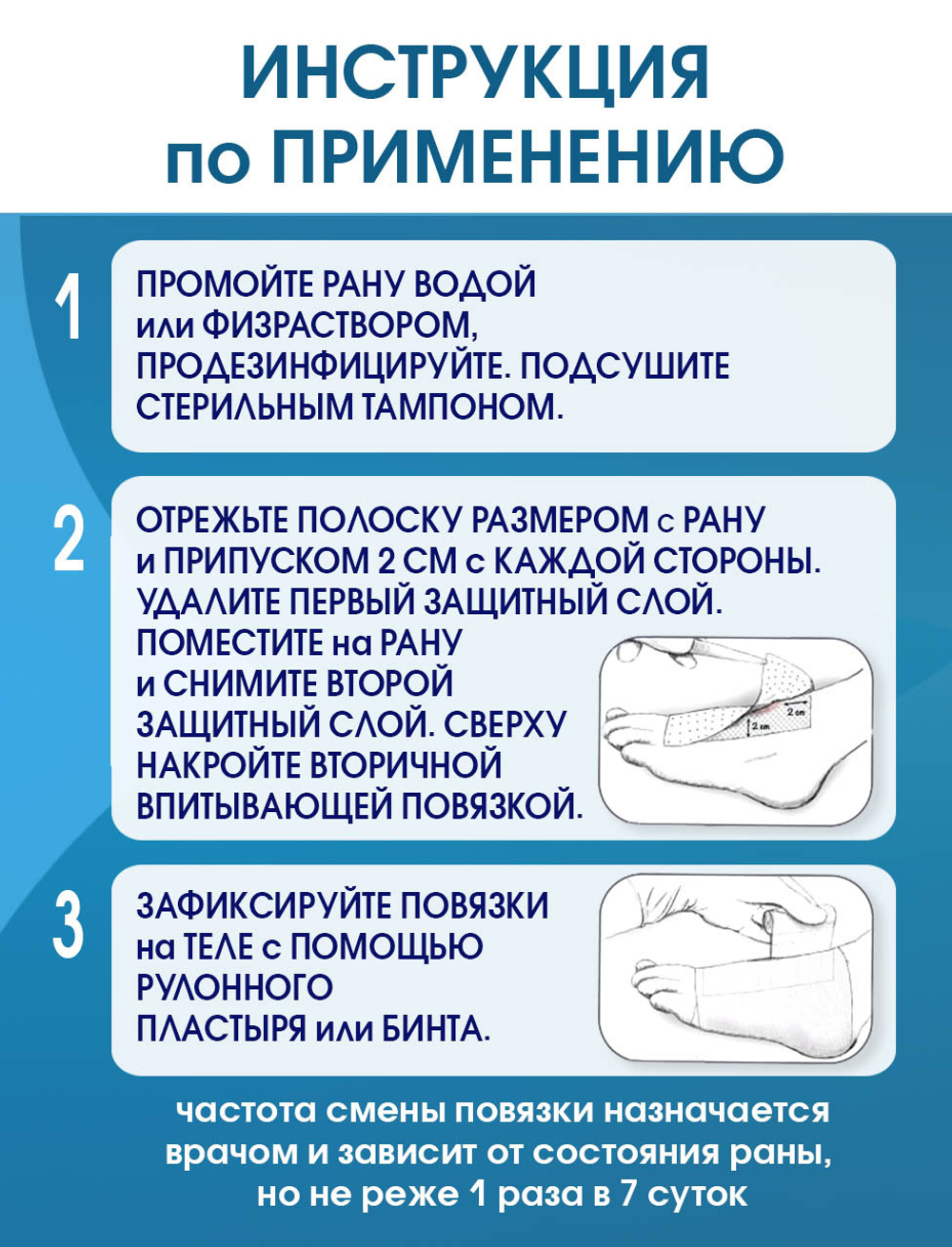 ИНСТРУКЦИЯ
по ПРИМЕНЕНИЮ

1

ПРОМОЙТЕ РАНУ ВОДОЙ или ФИЗРАСТВОРОМ, ПРОДЕЗИНФИЦИРУЙТЕ. ПОДСУШИТЕ СТЕРИЛЬНЫМ ТАМПОНОМ.

2

ОТРЕЖЬТЕ ПОЛОСКУ РАЗМЕРОМ с РАНУ и ПРИПУСКОМ 2 СМ с КАЖДОЙ СТОРОНЫ. УДАЛИТЕ ПЕРВЫЙ ЗАЩИТНЫЙ СЛОЙ. ПОМЕСТИТЕ на РАНУ и СНИМИТЕ ВТОРОЙ ЗАЩИТНЫЙ СЛОЙ. СВЕРХУ НАКРОЙТЕ ВТОРИЧНОЙ ВПИТЫВАЮЩЕЙ ПОВЯЗКОЙ.

2 cm
2 cm

3

ЗАФИКСИРУЙТЕ ПОВЯЗКИ на ТЕЛЕ с ПОМОЩЬЮ РУЛОННОГО ПЛАСТЫРЯ или БИНТА.

частота смены повязки назначается врачом и зависит от состояния раны, но не реже 1 раза в 7 суток