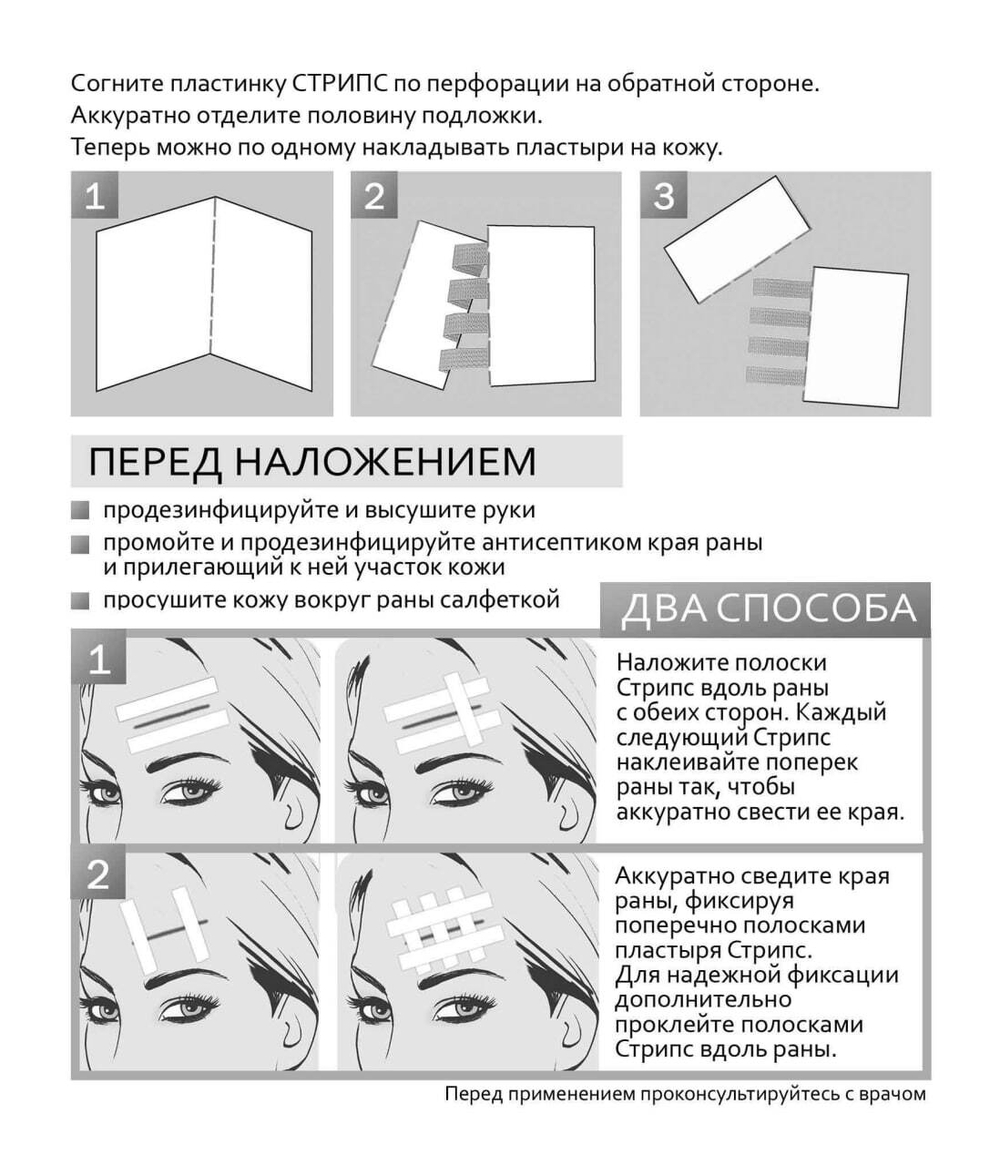 Согните пластинку СТРИПС по перфорации на обратной стороне.
Аккуратно отделите половину подложки.
Теперь можно по одному накладывать пластыри на кожу.

1

2

3

ПЕРЕД НАЛОЖЕНИЕМ

продезинфицируйте и высушите руки

промойте и продезинфицируйте антисептиком края раны и прилегающий к ней участок кожи

просушите кожу вокруг раны салфеткой

ДВА СПОСОБА

1

Наложите полоски Стрипс вдоль раны с обеих сторон. Каждый следующий Стрипс наклеивайте поперек раны так, чтобы аккуратно свести ее края.

2

Аккуратно сведите края раны, фиксируя поперечно полосками пластыря Стрипс. Для надежной фиксации дополнительно проклейте полосками Стрипс вдоль раны.

Перед применением проконсультируйтесь с врачом