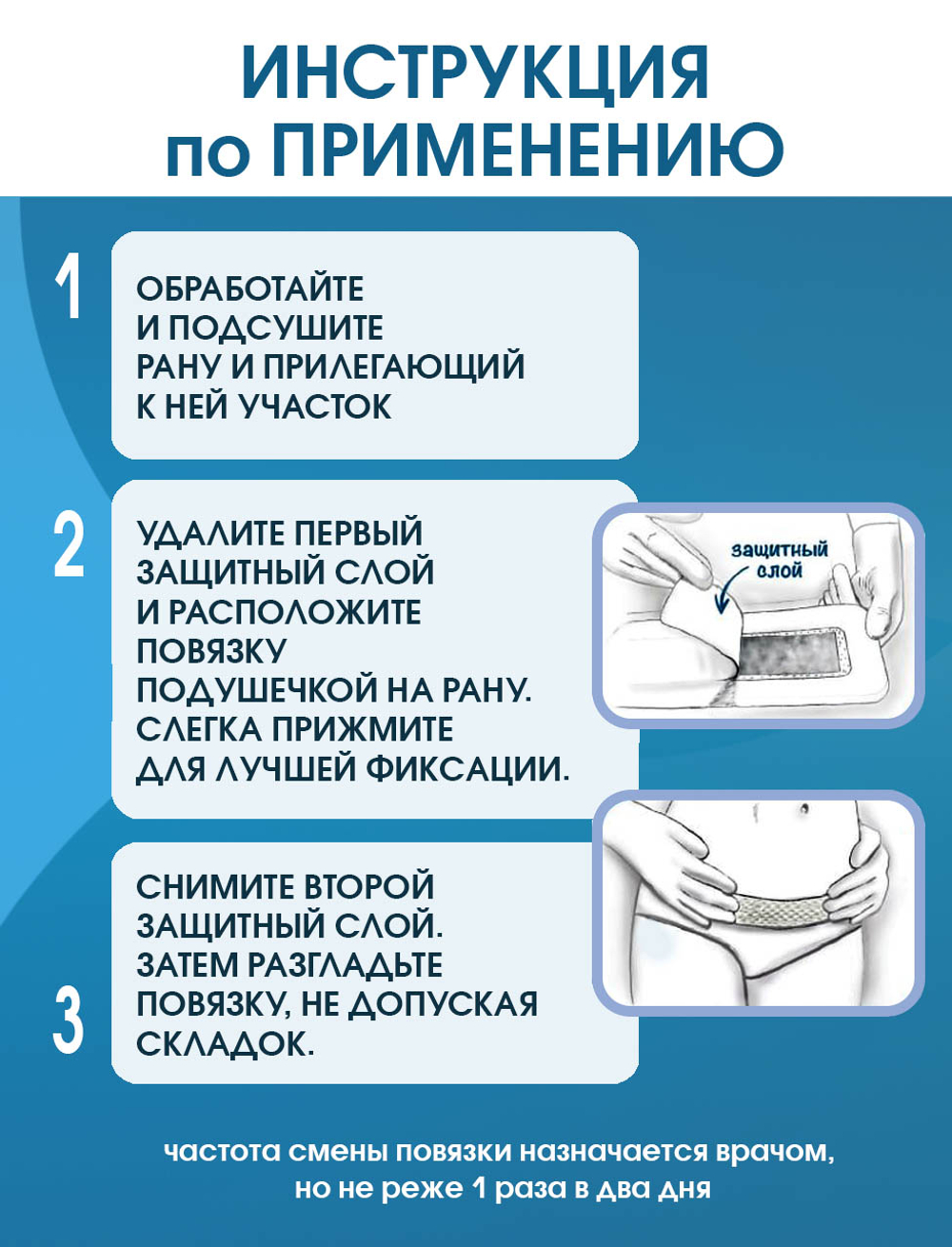 ИНСТРУКЦИЯ
по ПРИМЕНЕНИЮ

1
ОБРАБОТАЙТЕ И ПОДСУШИТЕ РАНУ И ПРИЛЕГАЮЩИЙ К НЕЙ УЧАСТОК

2
УДАЛИТЕ ПЕРВЫЙ ЗАЩИТНЫЙ СЛОЙ И РАСПОЛОЖИТЕ ПОВЯЗКУ ПОДУШЕЧКОЙ НА РАНУ. СЛЕГКА ПРИЖМИТЕ ДЛЯ ЛУЧШЕЙ ФИКСАЦИИ.

защитный слой

3
СНИМИТЕ ВТОРОЙ ЗАЩИТНЫЙ СЛОЙ. ЗАТЕМ РАЗГЛАДЬТЕ ПОВЯЗКУ, НЕ ДОПУСКАЯ СКЛАДОК.

частота смены повязки назначается врачом, но не реже 1 раза в два дня