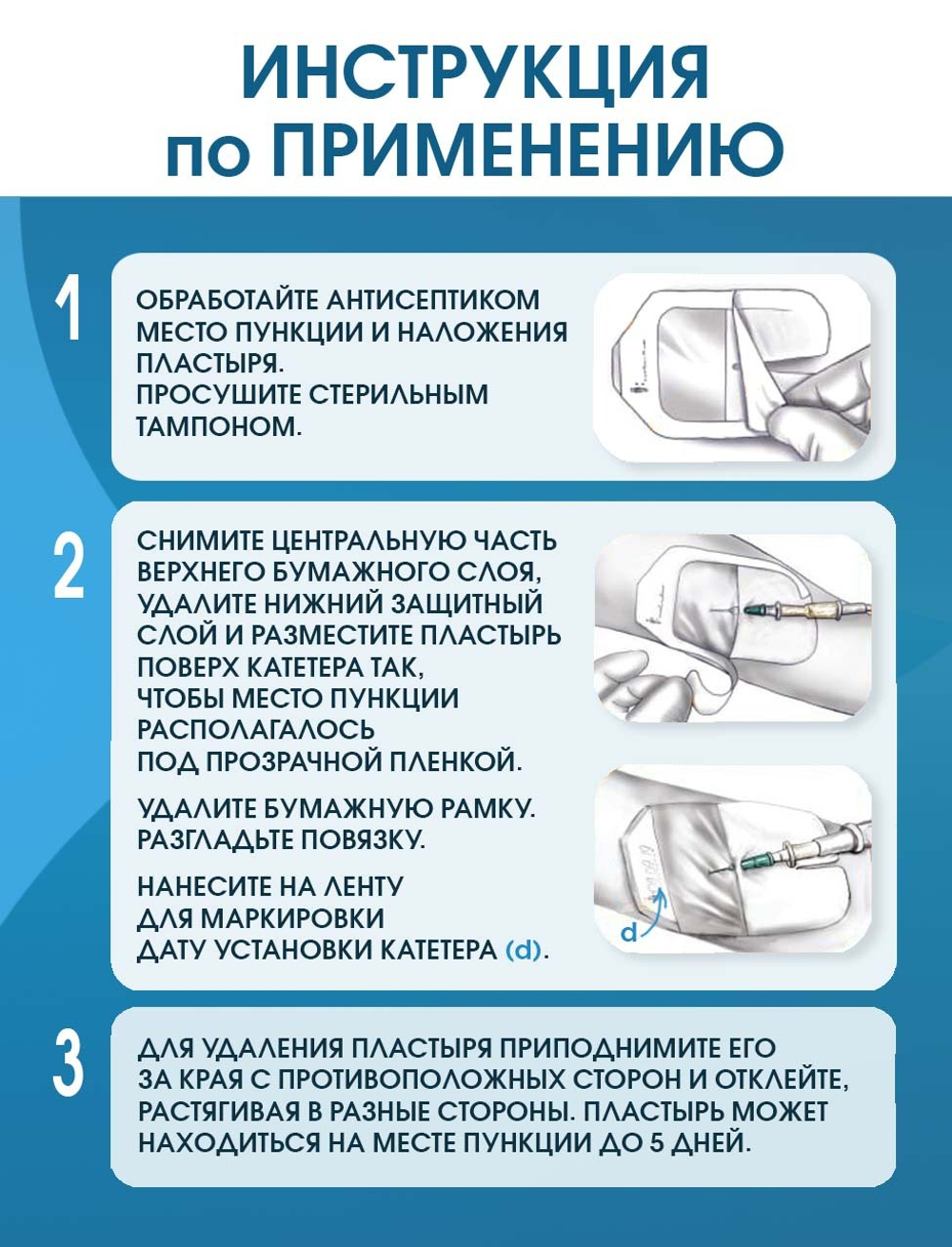 ИНСТРУКЦИЯ
по ПРИМЕНЕНИЮ

1

ОБРАБОТАЙТЕ АНТИСЕПТИКОМ МЕСТО ПУНКЦИИ И НАЛОЖЕНИЯ ПЛАСТЫРЯ.
ПРОСУШИТЕ СТЕРИЛЬНЫМ ТАМПОНОМ.

2

СНИМИТЕ ЦЕНТРАЛЬНУЮ ЧАСТЬ ВЕРХНЕГО БУМАЖНОГО СЛОЯ, УДАЛИТЕ НИЖНИЙ ЗАЩИТНЫЙ СЛОЙ И РАЗМЕСТИТЕ ПЛАСТЫРЬ ПОВЕРХ КАТЕТЕРА ТАК, ЧТОБЫ МЕСТО ПУНКЦИИ РАСПОЛАГАЛОСЬ ПОД ПРОЗРАЧНОЙ ПЛЕНКОЙ.

УДАЛИТЕ БУМАЖНУЮ РАМКУ. РАЗГЛАДЬТЕ ПОВЯЗКУ.

НАНЕСИТЕ НА ЛЕНТУ ДЛЯ МАРКИРОВКИ ДАТУ УСТАНОВКИ КАТЕТЕРА (d).

d

3

ДЛЯ УДАЛЕНИЯ ПЛАСТЫРЯ ПРИПОДНИМИТЕ ЕГО ЗА КРАЯ С ПРОТИВОПОЛОЖНЫХ СТОРОН И ОТКЛЕЙТЕ, РАСТЯГИВАЯ В РАЗНЫЕ СТОРОНЫ. ПЛАСТЫРЬ МОЖЕТ НАХОДИТЬСЯ НА МЕСТЕ ПУНКЦИИ ДО 5 ДНЕЙ.