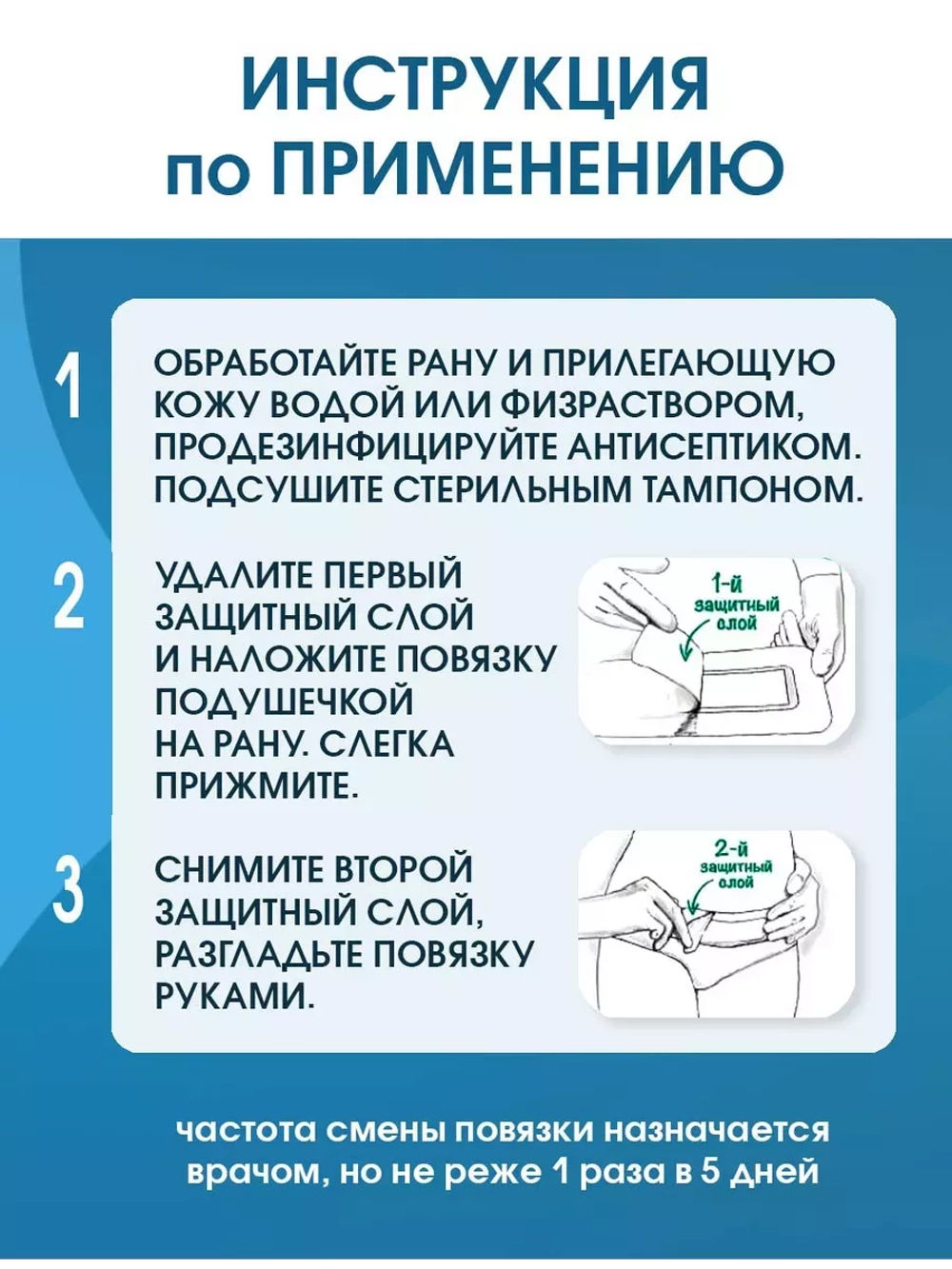 ИНСТРУКЦИЯ
по ПРИМЕНЕНИЮ

1

ОБРАБОТАЙТЕ РАНУ И ПРИЛЕГАЮЩУЮ КОЖУ ВОДОЙ ИЛИ ФИЗРАСТВОРОМ, ПРОДЕЗИНФИЦИРУЙТЕ АНТИСЕПТИКОМ. ПОДСУШИТЕ СТЕРИЛЬНЫМ ТАМПОНОМ.

2

УДАЛИТЕ ПЕРВЫЙ ЗАЩИТНЫЙ СЛОЙ И НАЛОЖИТЕ ПОВЯЗКУ ПОДУШЕЧКОЙ НА РАНУ. СЛЕГКА ПРИЖМИТЕ.

1-й защитный слой

3

СНИМИТЕ ВТОРОЙ ЗАЩИТНЫЙ СЛОЙ, РАЗГЛАДЬТЕ ПОВЯЗКУ РУКАМИ.

2-й защитный слой

частота смены повязки назначается врачом, но не реже 1 раза в 5 дней