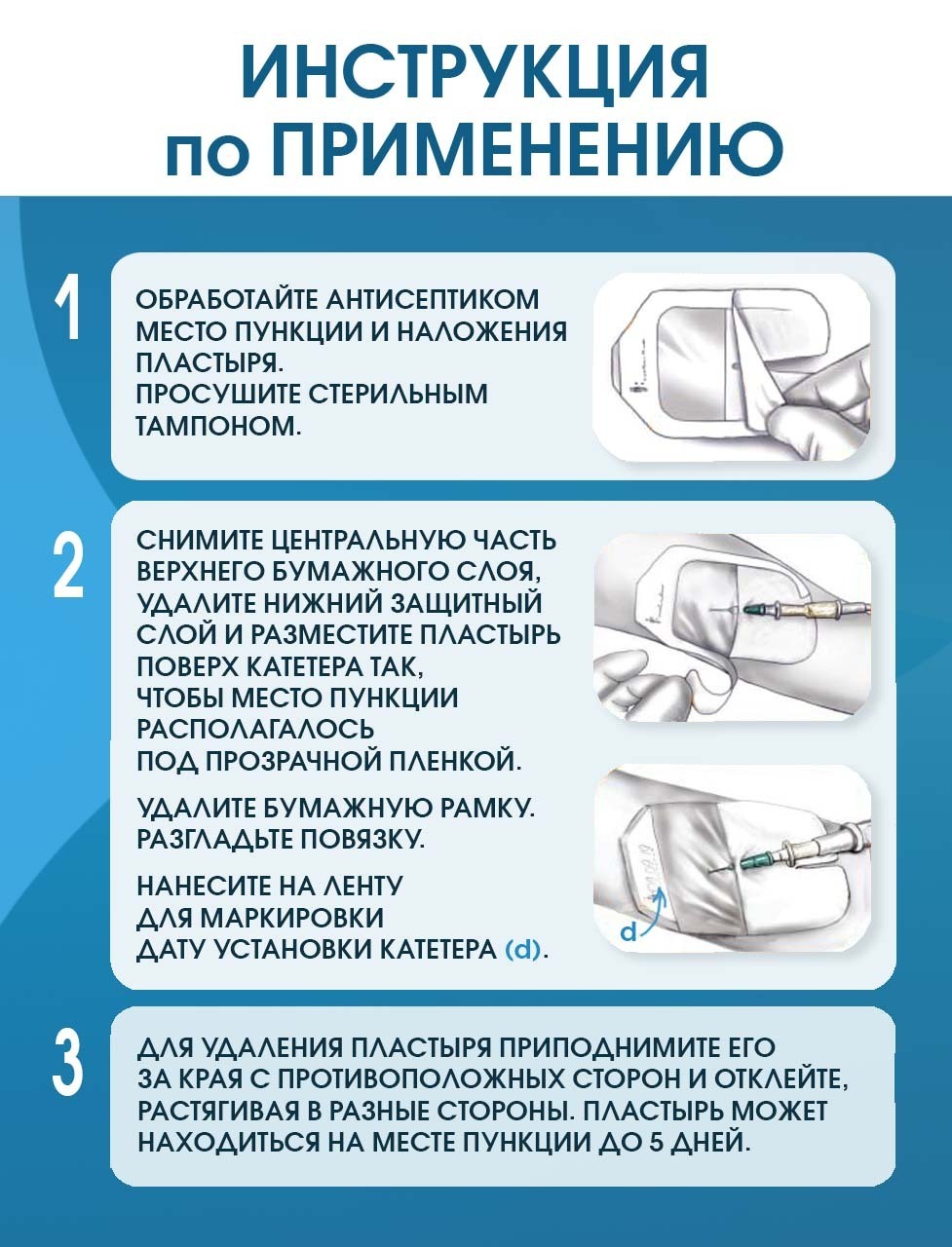 ИНСТРУКЦИЯ
по ПРИМЕНЕНИЮ

1

ОБРАБОТАЙТЕ АНТИСЕПТИКОМ МЕСТО ПУНКЦИИ И НАЛОЖЕНИЯ ПЛАСТЫРЯ.
ПРОСУШИТЕ СТЕРИЛЬНЫМ ТАМПОНОМ.

2

СНИМИТЕ ЦЕНТРАЛЬНУЮ ЧАСТЬ ВЕРХНЕГО БУМАЖНОГО СЛОЯ, УДАЛИТЕ НИЖНИЙ ЗАЩИТНЫЙ СЛОЙ И РАЗМЕСТИТЕ ПЛАСТЫРЬ ПОВЕРХ КАТЕТЕРА ТАК, ЧТОБЫ МЕСТО ПУНКЦИИ РАСПОЛАГАЛОСЬ ПОД ПРОЗРАЧНОЙ ПЛЕНКОЙ.

УДАЛИТЕ БУМАЖНУЮ РАМКУ. РАЗГЛАДЬТЕ ПОВЯЗКУ.

НАНЕСИТЕ НА ЛЕНТУ ДЛЯ МАРКИРОВКИ ДАТУ УСТАНОВКИ КАТЕТЕРА (d).

d

3

ДЛЯ УДАЛЕНИЯ ПЛАСТЫРЯ ПРИПОДНИМИТЕ ЕГО ЗА КРАЯ С ПРОТИВОПОЛОЖНЫХ СТОРОН И ОТКЛЕЙТЕ, РАСТЯГИВАЯ В РАЗНЫЕ СТОРОНЫ. ПЛАСТЫРЬ МОЖЕТ НАХОДИТЬСЯ НА МЕСТЕ ПУНКЦИИ ДО 5 ДНЕЙ.