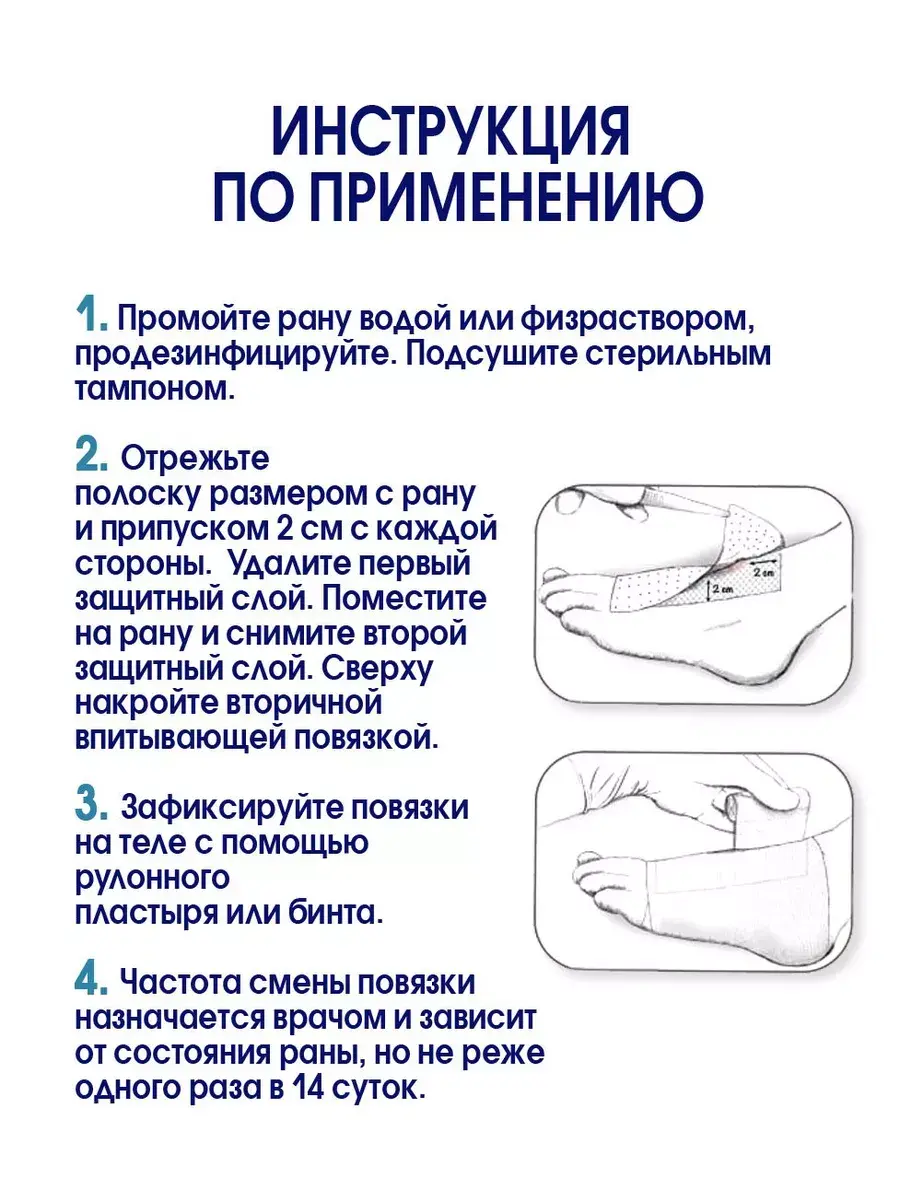 ИНСТРУКЦИЯ ПО ПРИМЕНЕНИЮ

1. Промойте рану водой или физраствором, продезинфицируйте. Подсушите стерильным тампоном.

2. Отрежьте полоску размером с рану и припуском 2 см с каждой стороны. Удалите первый защитный слой. Поместите на рану и снимите второй защитный слой. Сверху накройте вторичной впитывающей повязкой.

2 cm

2 cm

3. Зафиксируйте повязки на теле с помощью рулонного пластыря или бинта.

4. Частота смены повязки назначается врачом и зависит от состояния раны, но не реже одного раза в 14 суток.